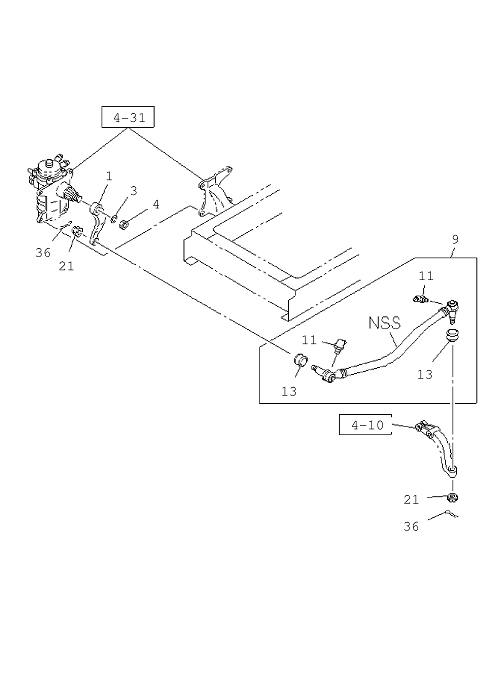 4-31

1

3

4

36

21

9

11

NSS

11

13

13

4-10

21

36